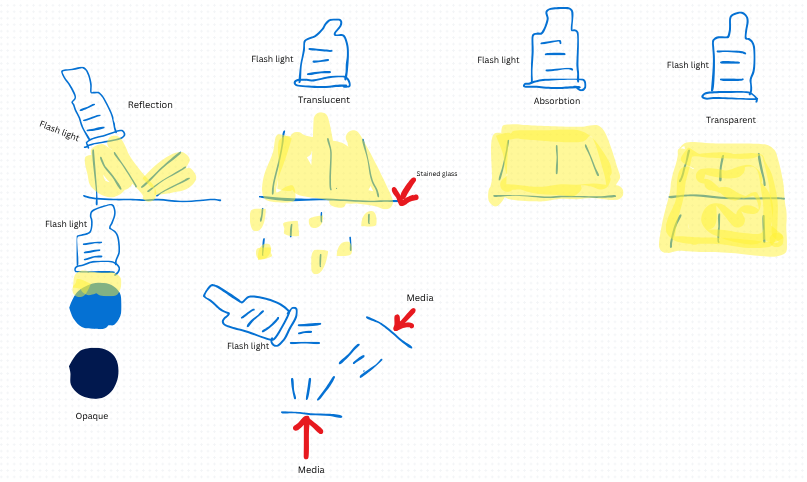 Flash light
Reflection

Flash light
Translucent
Stained glass

Flash light
Absorbtion

Flash light
Transparent

Flash light

Opaque

Flash light
Media

Media